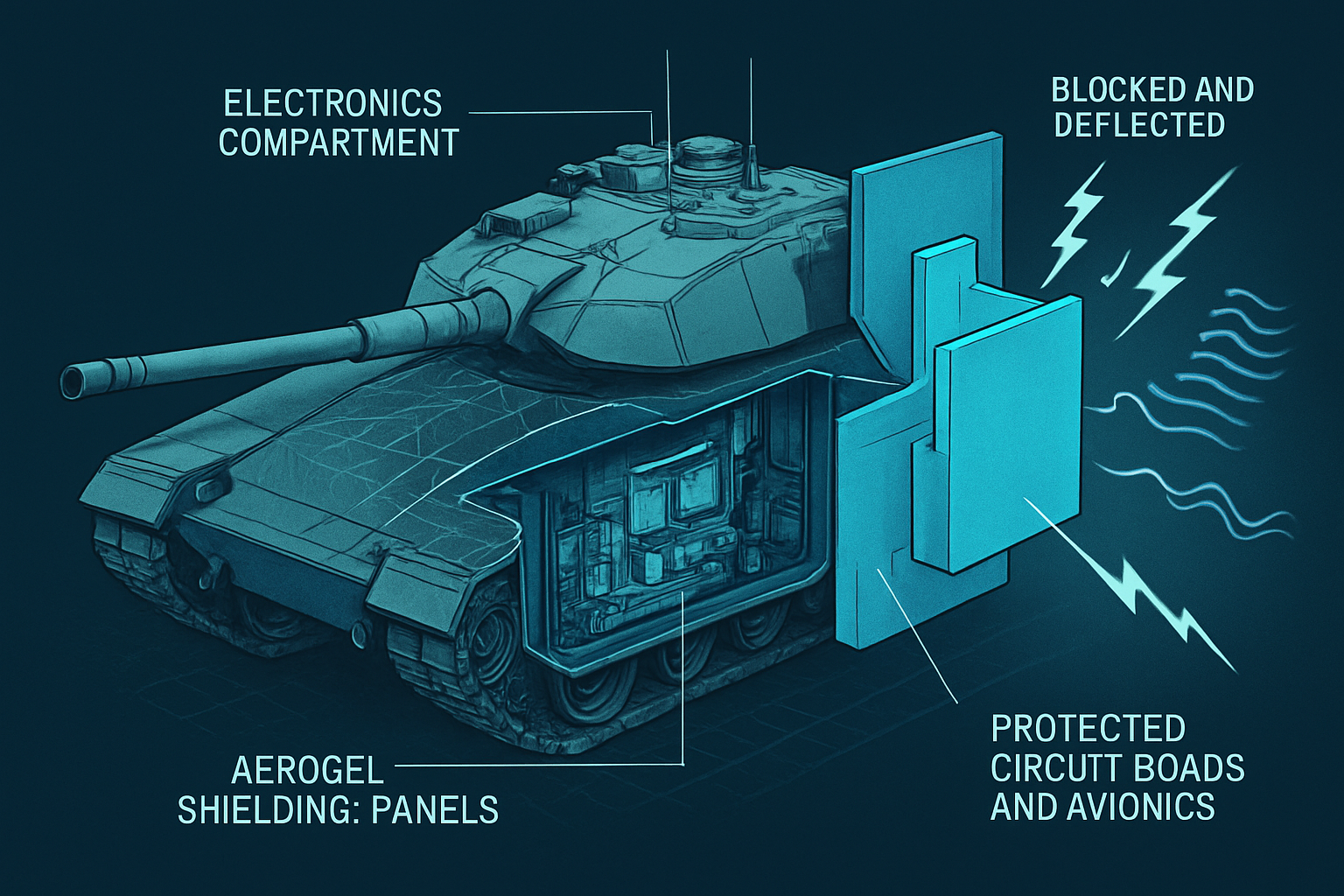 ELECTRONICS COMPARTMENT

BLOCKED AND DEFLECTED

AEROGEL SHIELDING: PANELS

PROTECTED CIRCUTT BOADS AND AVIONICS